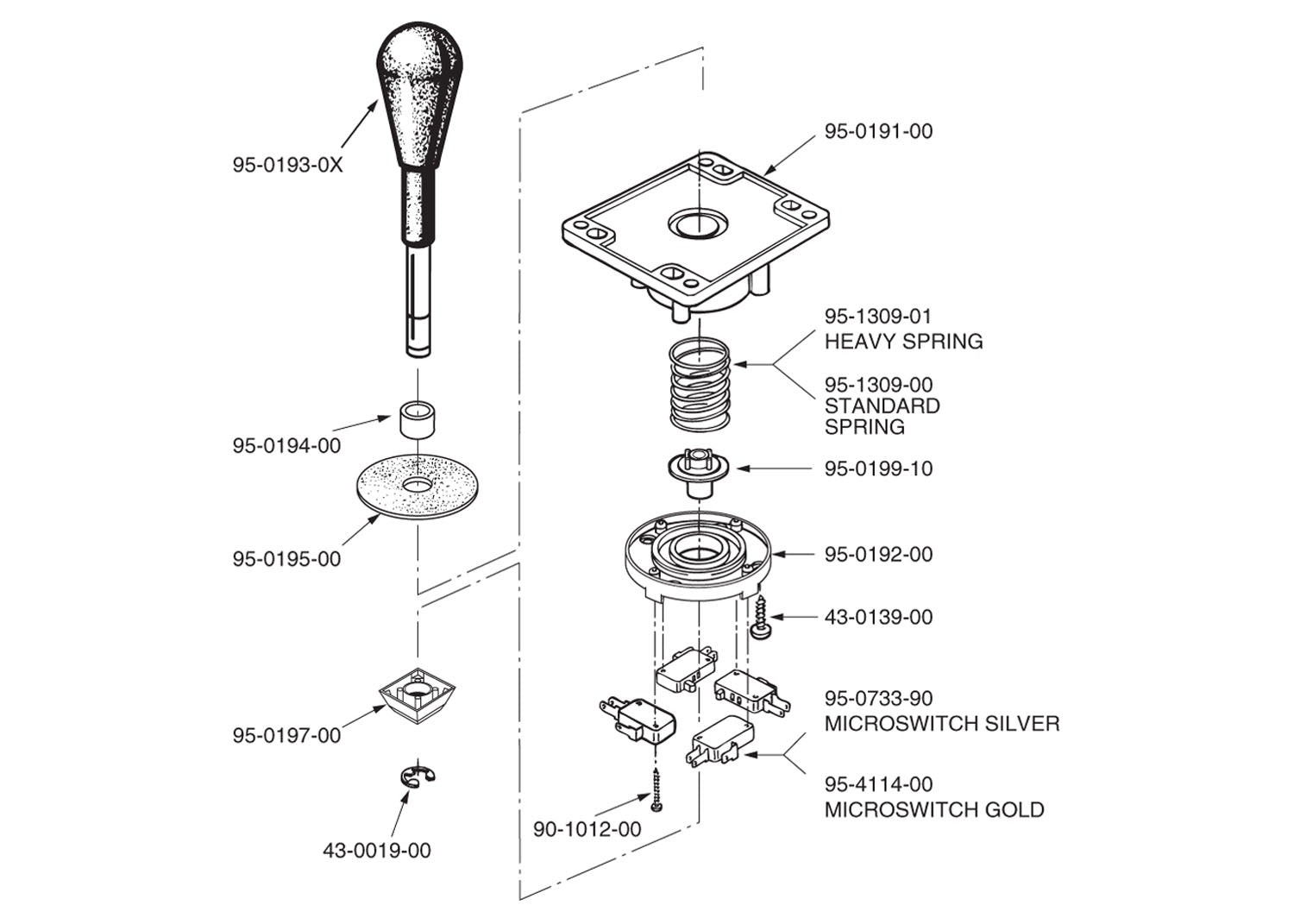 95-0193-0X

95-0194-00

95-0195-00

95-0197-00

43-0019-00

95-0191-00

95-1309-01
HEAVY SPRING

95-1309-00
STANDARD
SPRING

95-0199-10

95-0192-00

43-0139-00

95-0733-90
MICROSWITCH SILVER

95-4114-00
MICROSWITCH GOLD

90-1012-00